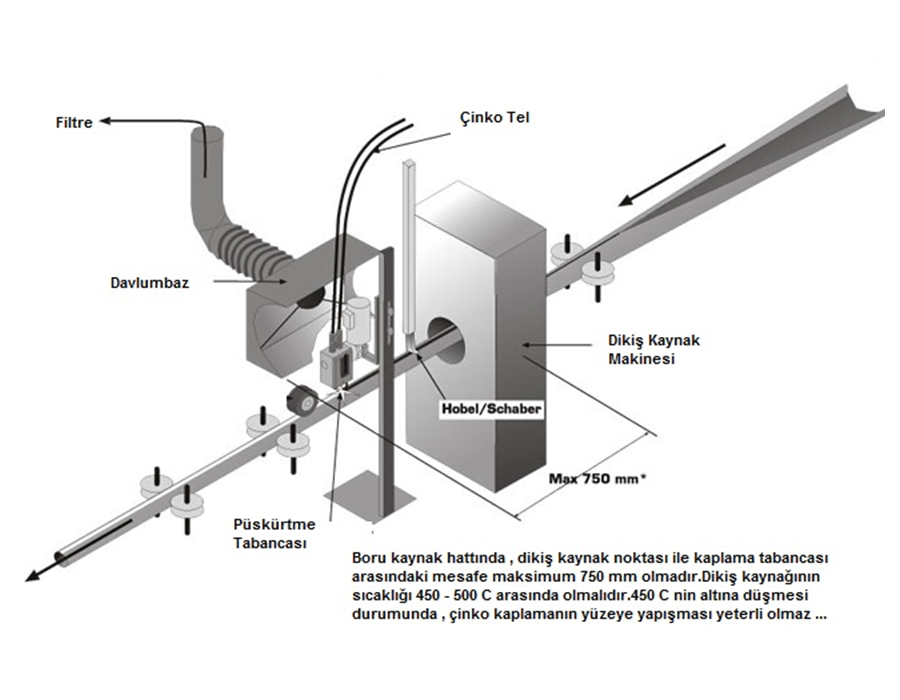 Filtre

Çinko Tel

Davlumbaz

Dikiş Kaynak Makinesi

Hobel/Schaber

Max 750 mm*

Püskürtme Tabancası

Boru kaynak hattında , dikiş kaynak noktası ile kaplama tabancası arasındaki mesafe maksimum 750 mm olmadır.Dikiş kaynağının sıcaklığı 450 - 500 C arasında olmalıdır.450 C nin altına düşmesi durumunda , çinko kaplamanın yüzeye yapışması yeterli olmaz ...